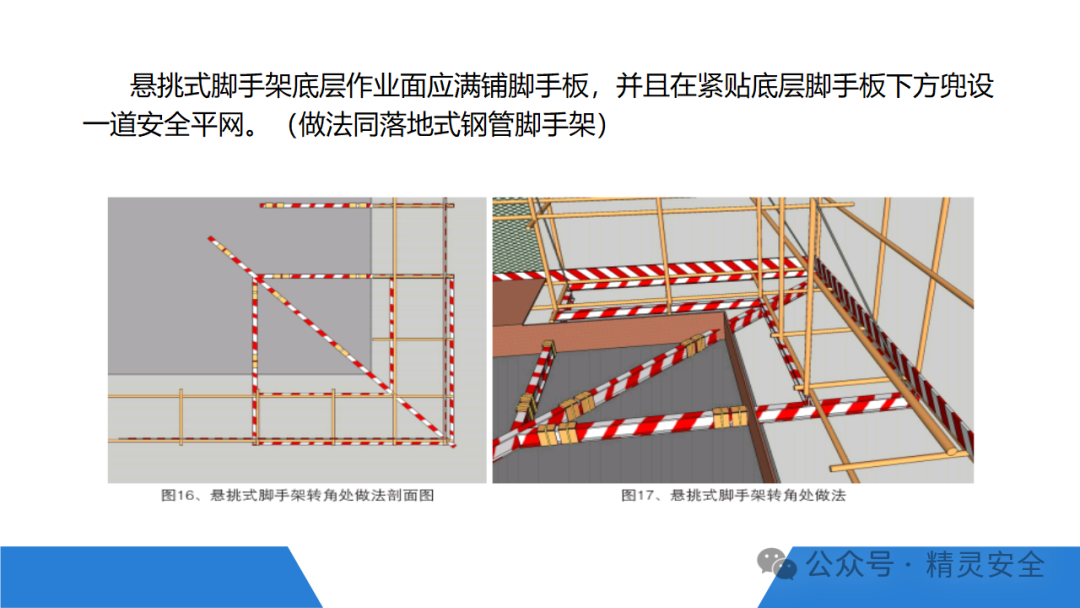 悬挑式脚手架底层作业面应满铺脚手板，并且在紧贴底层脚手板下方兜设一道安全平网。（做法同落地式钢管脚手架）

图16、悬挑式脚手架转角处做法剖面图

图17、悬挑式脚手架转角处做法

公众号 · 精灵安全