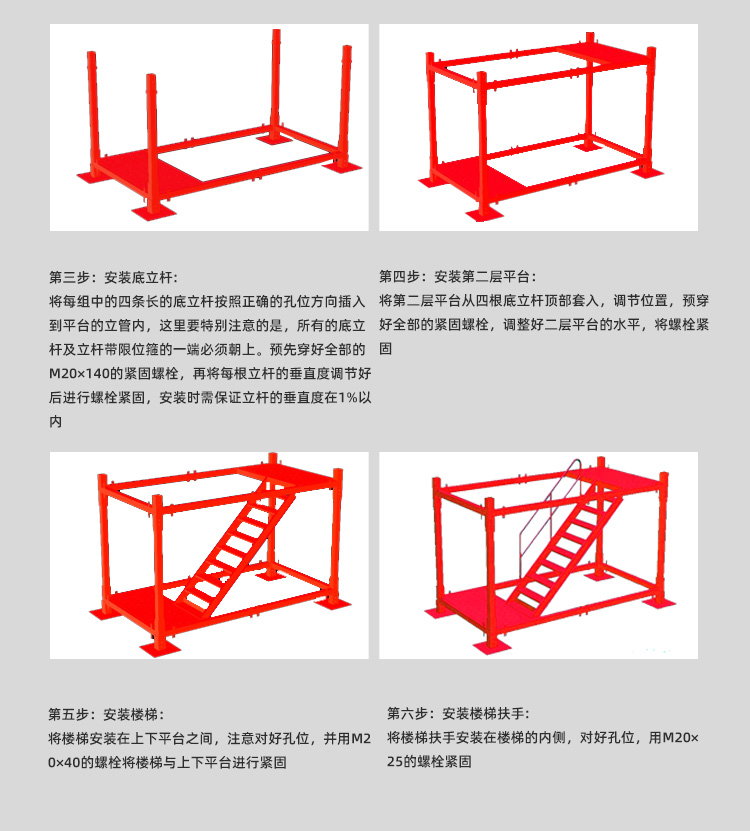 第三步：安装底立杆：
将每组中的四条长的底立杆按照正确的孔位方向插入到平台的立管内，这里要特别注意的是，所有的底立杆及立杆带限位箍的一端必须朝上。预先穿好全部的M20×140的紧固螺栓，再将每根立杆的垂直度调节好后进行螺栓紧固，安装时需保证立杆的垂直度在1%以内

第四步：安装第二层平台：
将第二层平台从四根底立杆顶部套入，调节位置，预穿好全部的紧固螺栓，调整好二层平台的水平，将螺栓紧固

第五步：安装楼梯：
将楼梯安装在上下平台之间，注意对好孔位，并用M20×40的螺栓将楼梯与上下平台进行紧固

第六步：安装楼梯扶手：
将楼梯扶手安装在楼梯的内侧，对好孔位，用M20×25的螺栓紧固